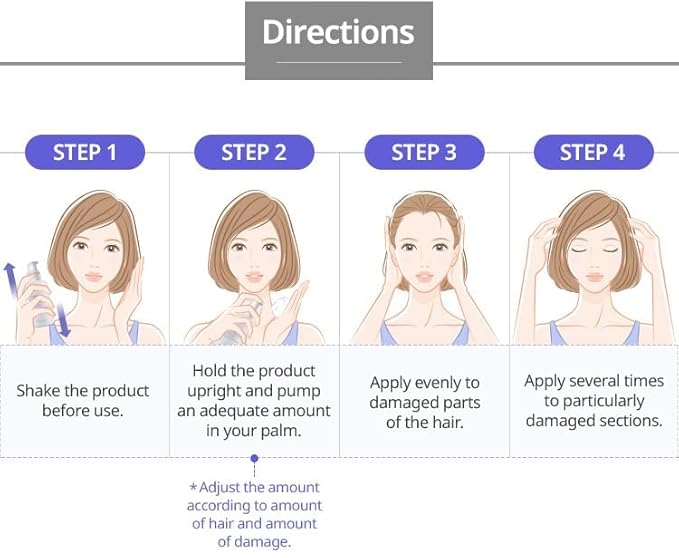 Directions

STEP 1

Shake the product before use.

STEP 2

Hold the product upright and pump an adequate amount in your palm.

*Adjust the amount according to amount of hair and amount of damage.

STEP 3

Apply evenly to damaged parts of the hair.

STEP 4

Apply several times to particularly damaged sections.